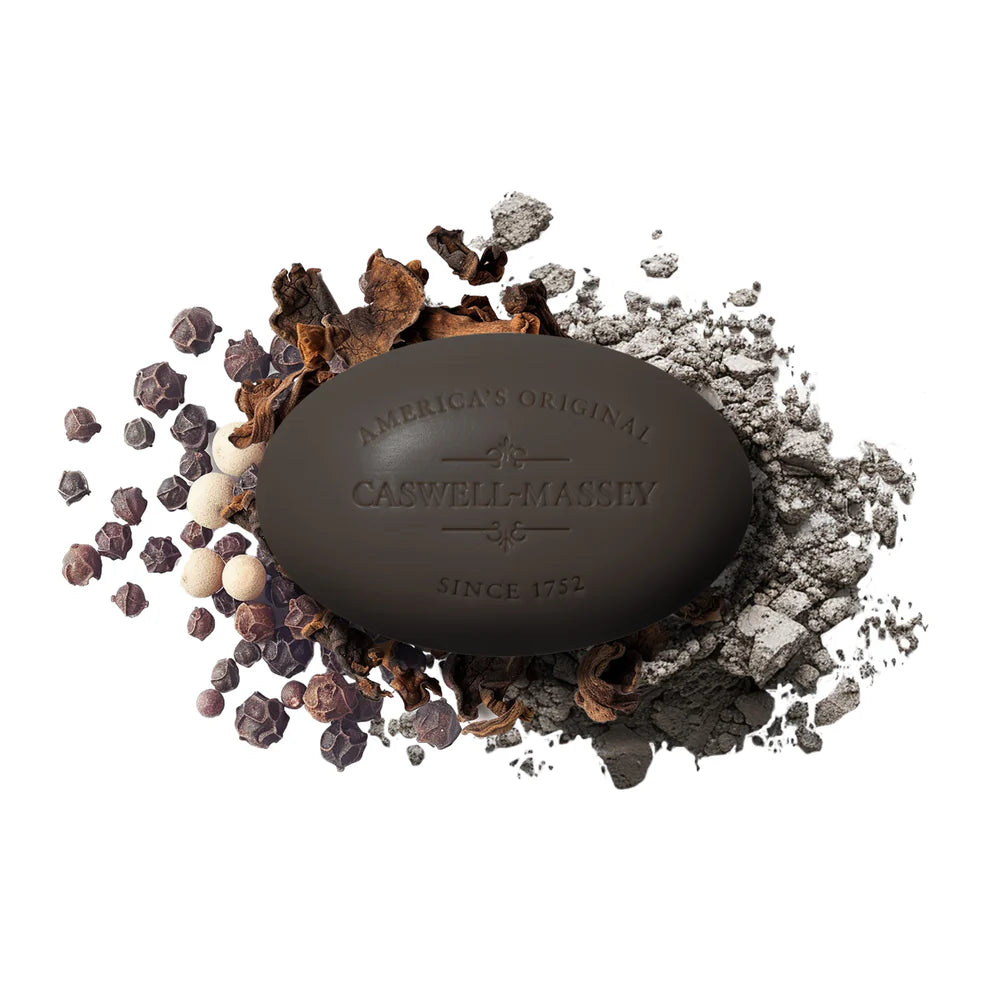 AMERICA'S ORIGINAL
CASWELL-MASSEY
SINCE 1752